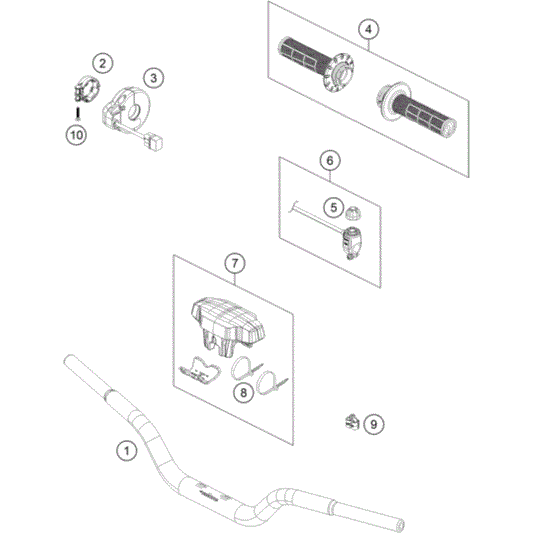 4
2
3
10
6
5
7
8
9
1