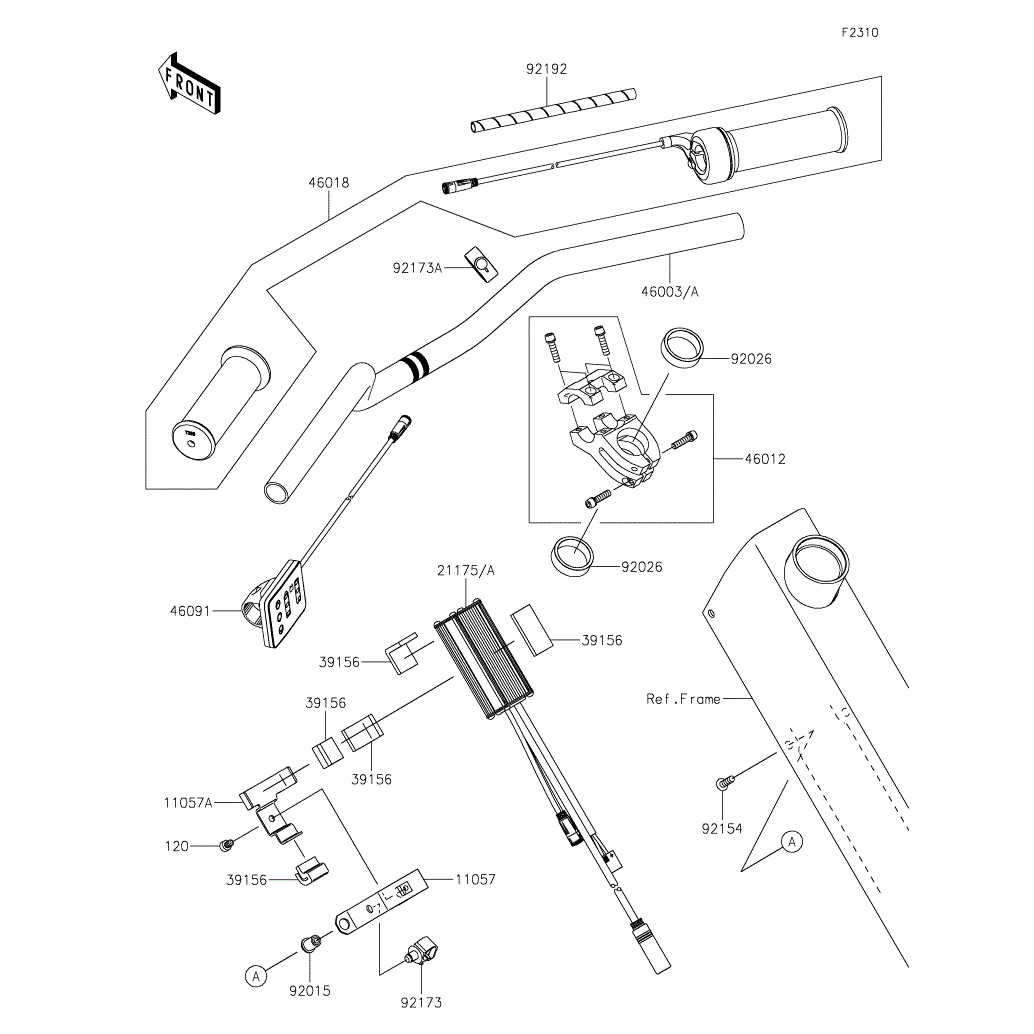 F2310

FRONT

92192

46018

92173A

46003/A

92026

46012

92026

21175/A

46091

39156

39156

39156

39156

Ref.Frame

11057A

120

39156

11057

92154

A

A

92015

92173