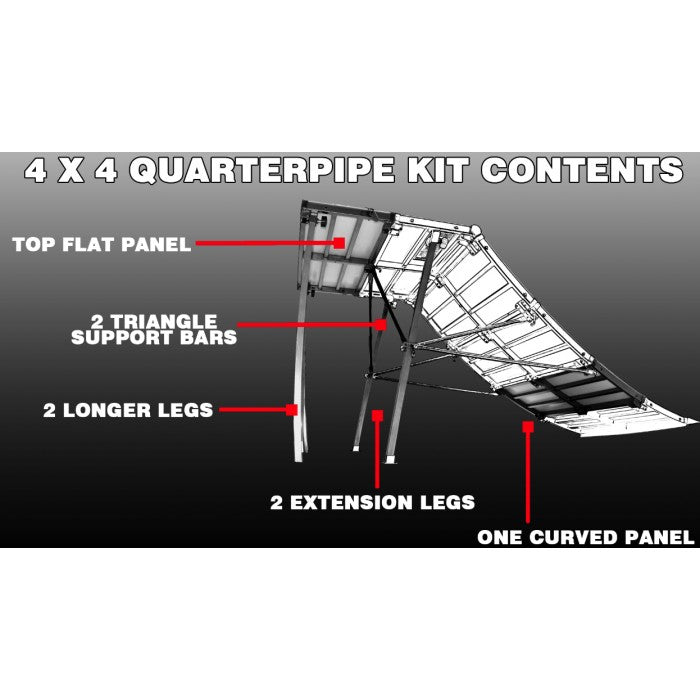 4 X 4 QUARTERPIPE KIT CONTENTS

TOP FLAT PANEL

2 TRIANGLE SUPPORT BARS

2 LONGER LEGS

2 EXTENSION LEGS

ONE CURVED PANEL