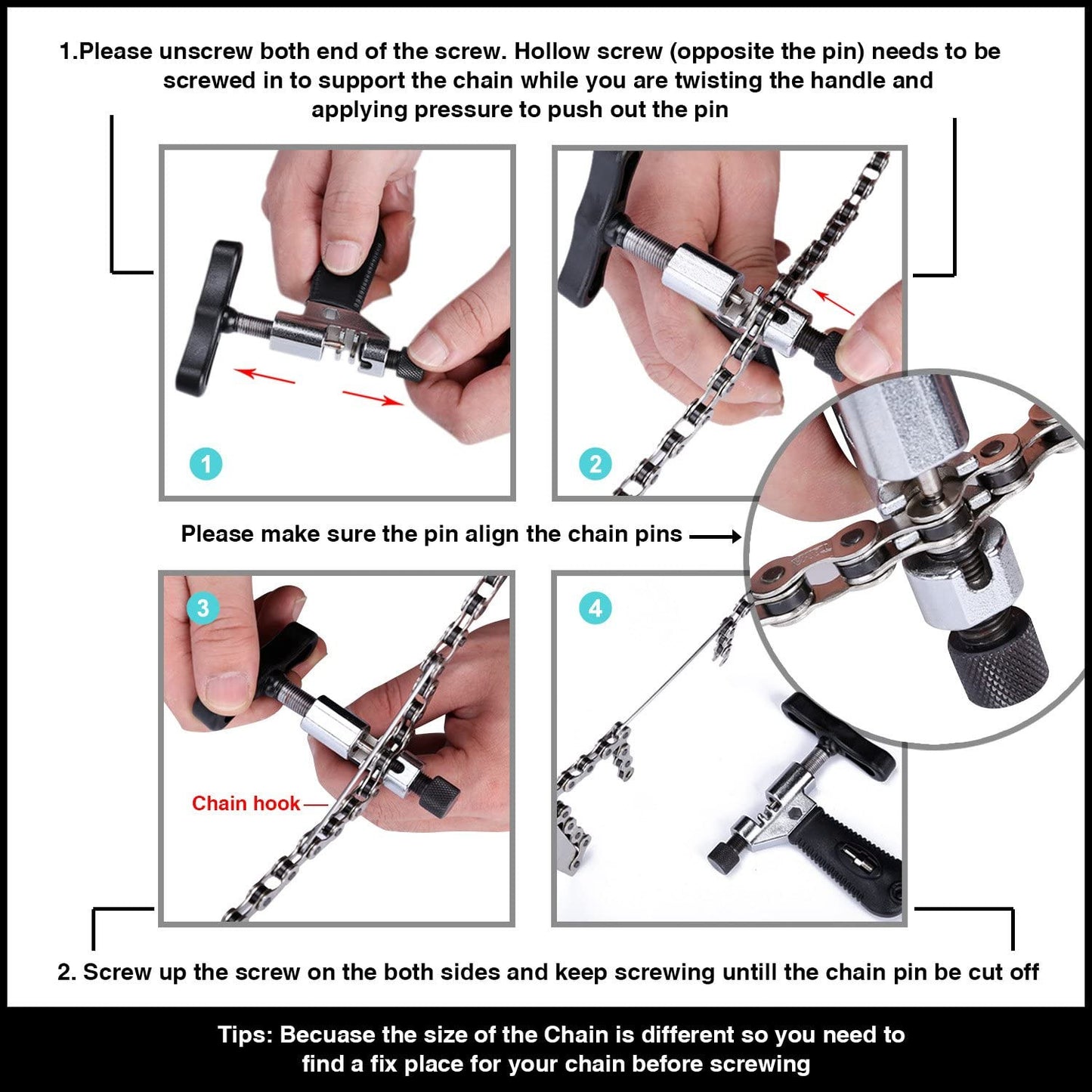 1.Please unscrew both end of the screw. Hollow screw (opposite the pin) needs to be screwed in to support the chain while you are twisting the handle and applying pressure to push out the pin

1

2

Please make sure the pin align the chain pins

3

Chain hook

4

2. Screw up the screw on the both sides and keep screwing untill the chain pin be cut off

Tips: Becuase the size of the Chain is different so you need to find a fix place for your chain before screwing